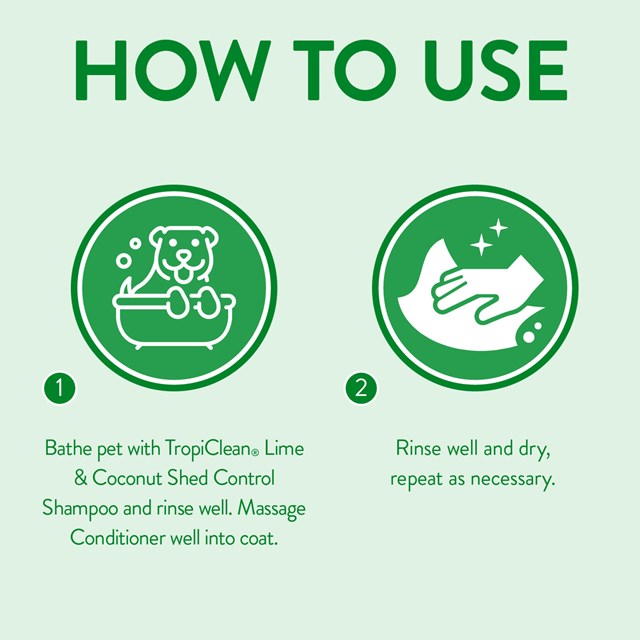 HOW TO USE

1

Bathe pet with TropiClean® Lime & Coconut Shed Control Shampoo and rinse well. Massage Conditioner well into coat.

2

Rinse well and dry, repeat as necessary.