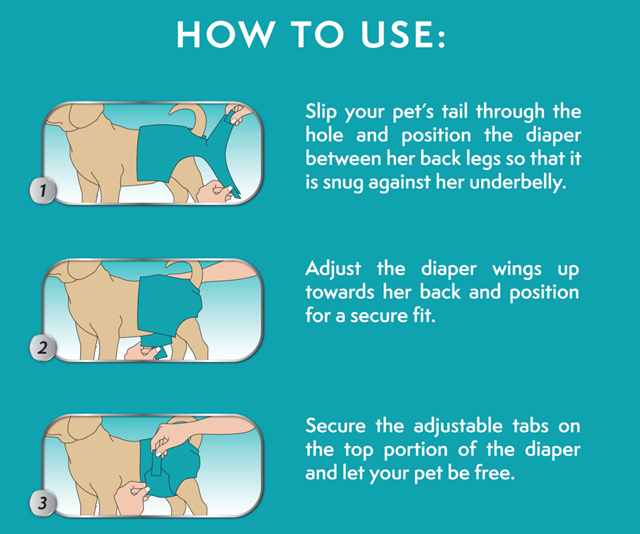 HOW TO USE:

1

Slip your pet's tail through the hole and position the diaper between her back legs so that it is snug against her underbelly.

2

Adjust the diaper wings up towards her back and position for a secure fit.

3

Secure the adjustable tabs on the top portion of the diaper and let your pet be free.