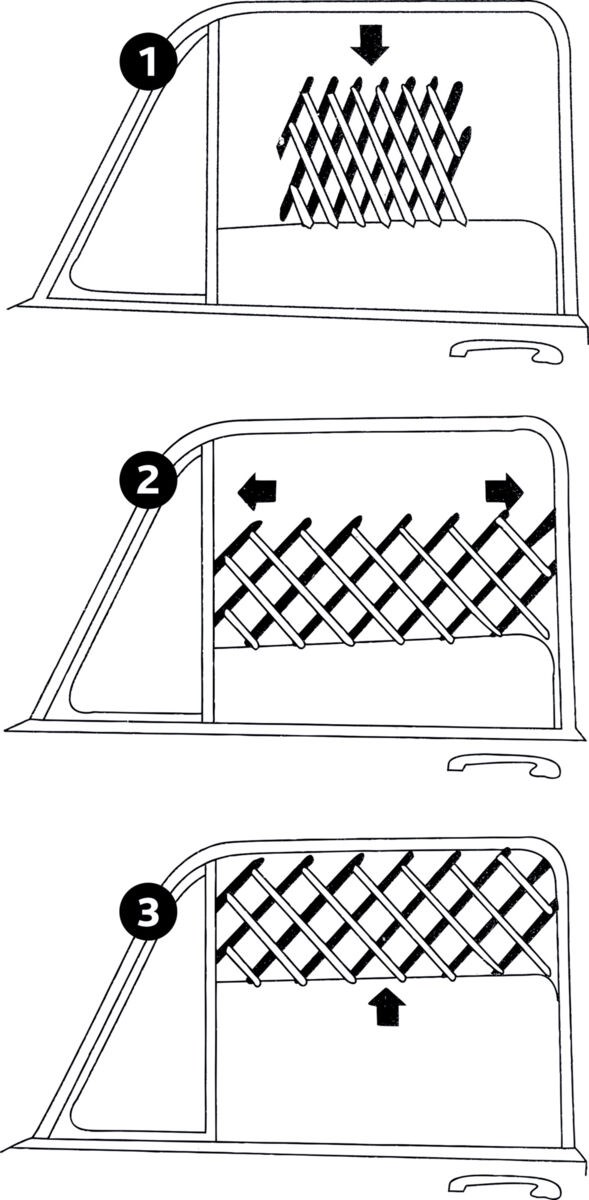 1

2

3