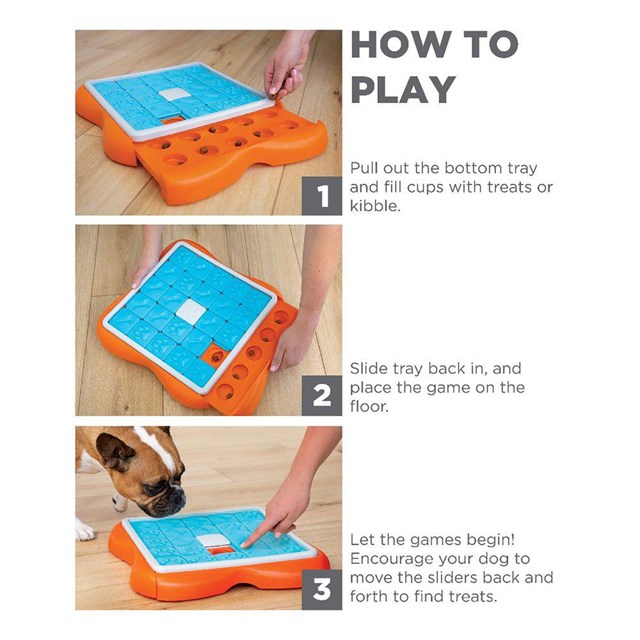 HOW TO PLAY

1

Pull out the bottom tray and fill cups with treats or kibble.

2

Slide tray back in, and place the game on the floor.

3

Let the games begin! Encourage your dog to move the sliders back and forth to find treats.